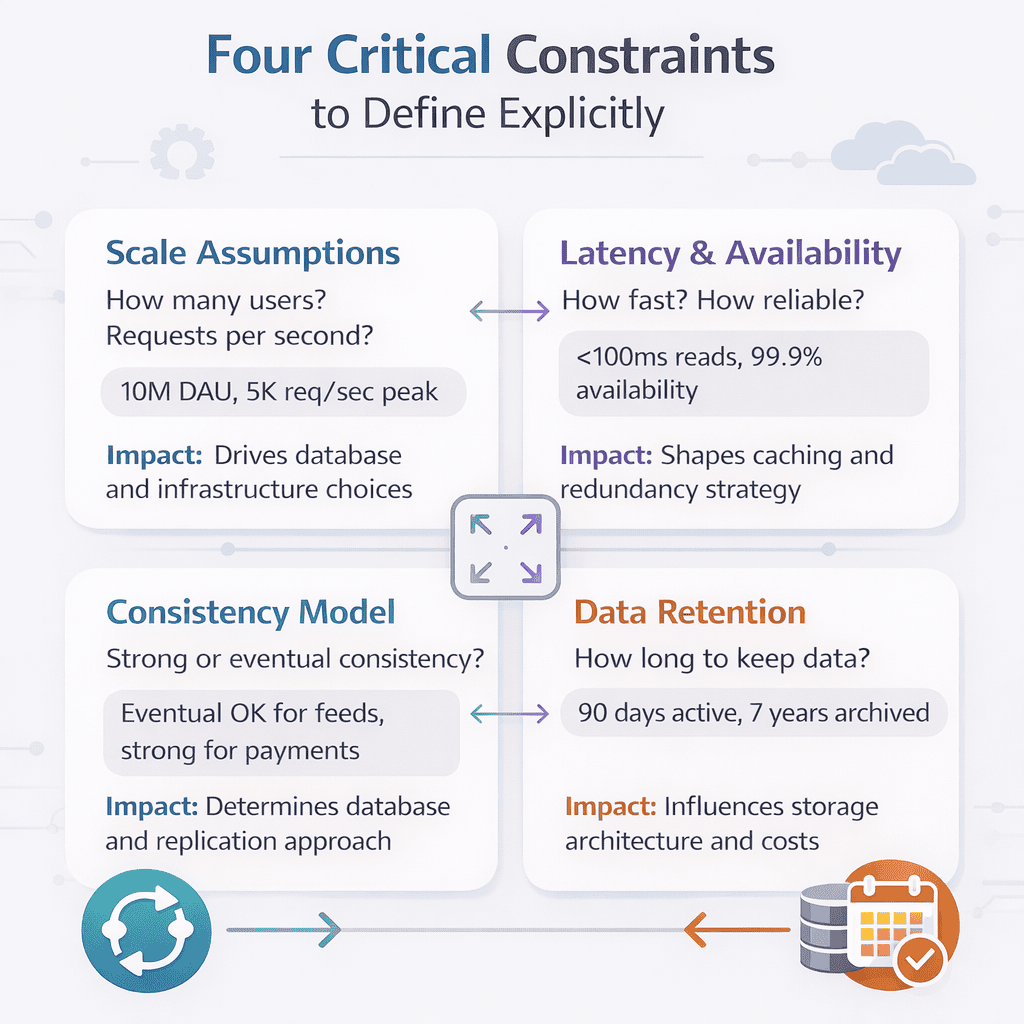 Four Critical Constraints
to Define Explicitly

Scale Assumptions

How many users? Requests per second?

10M DAU, 5K req/sec peak

Impact: Drives database and infrastructure choices

Latency & Availability

How fast? How reliable?

<100ms reads, 99.9% availability

Impact: Shapes caching and redundancy strategy

Consistency Model

Strong or eventual consistency?

Eventual OK for feeds, strong for payments

Impact: Determines database and replication approach

Data Retention

How long to keep data?

90 days active, 7 years archived

Impact: Influences storage architecture and costs